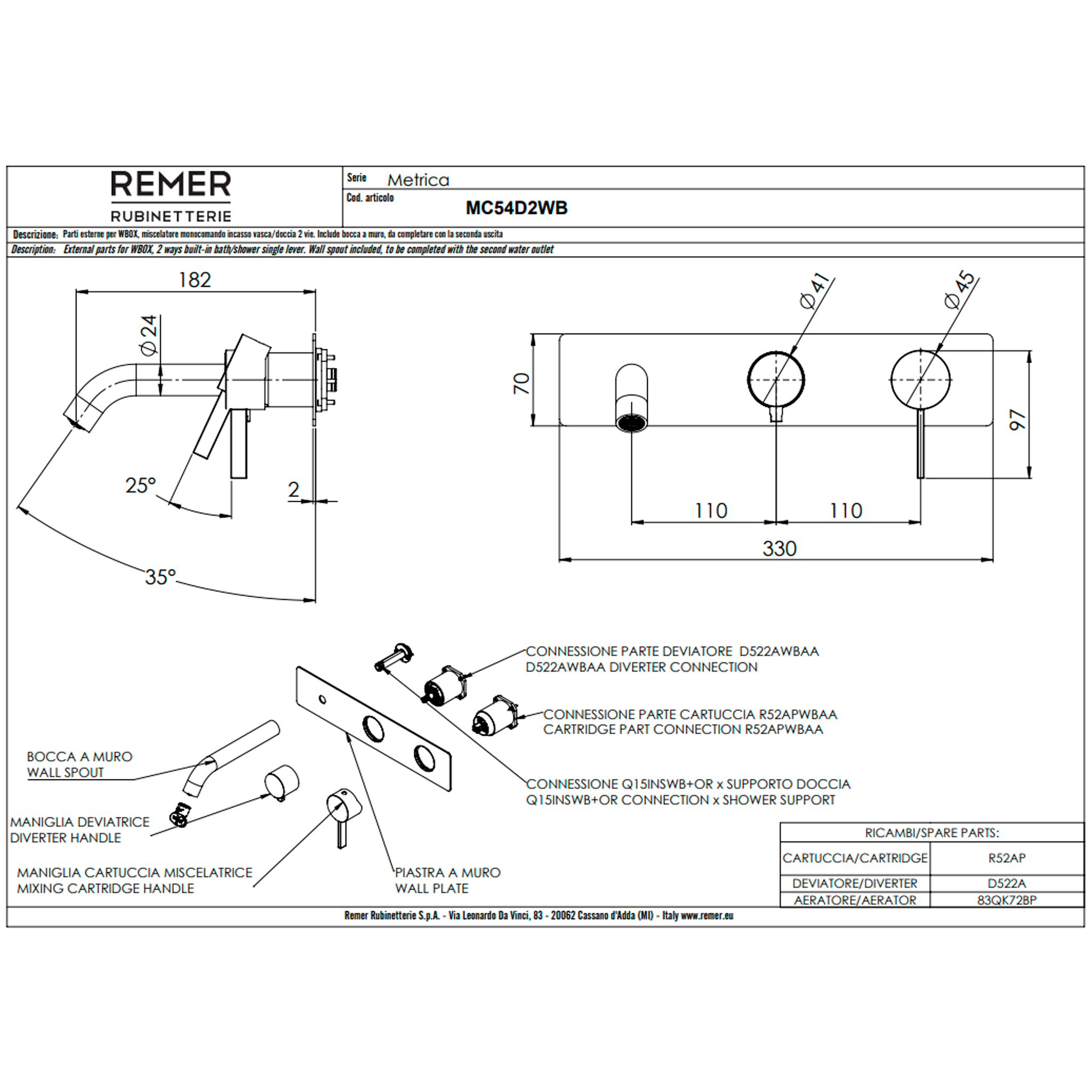 REMER
RUBINETTERIE

Serie Metrica
Cod. articolo MC54D2WB

Descrizione: Parti esterne per WBOX, miscelatore monocomando incasso vasca/doccia 2 vie. Include bocca a muro, da completare con la seconda uscita
Description: External parts for WBOX, 2 ways built-in bath/shower single lever. Wall spout included, to be completed with the second water outlet

182
$\varnothing 24$
25°
2
35°

$\varnothing 41$
$\varnothing 45$
70
97
110
110
330

CONNESSIONE PARTE DEVIATORE D522AWBAA
D522AWBAA DIVERTER CONNECTION

CONNESSIONE PARTE CARTUCCIA R52APWBAA
CARTRIDGE PART CONNECTION R52APWBAA

CONNESSIONE Q15INSWB+OR x SUPPORTO DOCCIA
Q15INSWB+OR CONNECTION x SHOWER SUPPORT

BOCCA A MURO
WALL SPOUT

MANIGLIA DEVIATRICE
DIVERTER HANDLE

MANIGLIA CARTUCCIA MISCELATRICE
MIXING CARTRIDGE HANDLE

PIASTRA A MURO
WALL PLATE

| RICAMBI/SPARE PARTS: | |
|---|---|
| CARTUCCIA/CARTRIDGE | R52AP |
| DEVIATORE/DIVERTER | D522A |
| AERATORE/AERATOR | 83QK72BP |

Remer Rubinetterie S.p.A. - Via Leonardo Da Vinci, 83 - 20062 Cassano d'Adda (MI) - Italy www.remer.eu