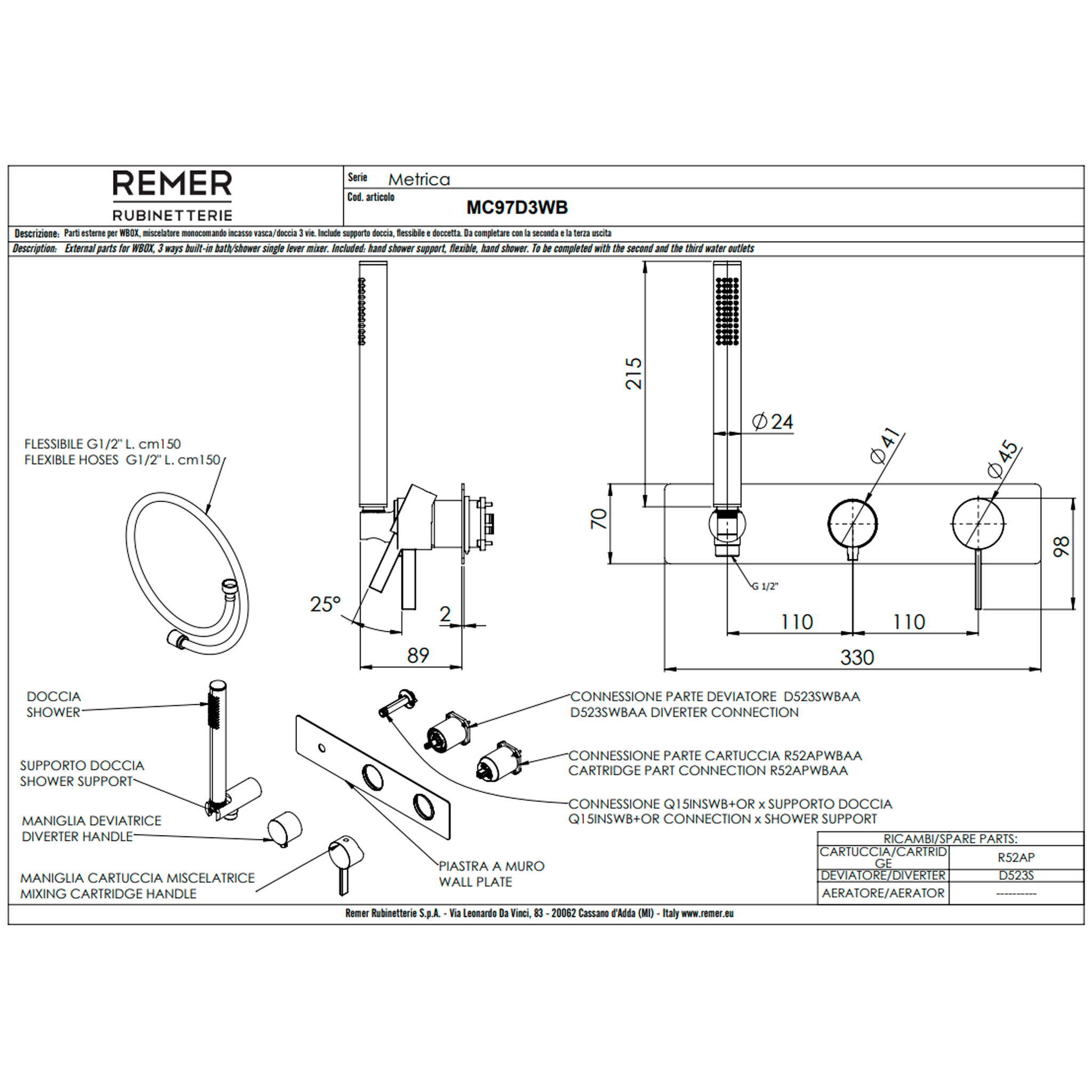 REMER
RUBINETTERIE

Serie Metrica

Cod. articolo MC97D3WB

Descrizione: Parti esterne per WBOX, miscelatore monocomando incasso vasca/doccia 3 vie. Include supporto doccia, flessibile e doccetta. Da completare con la seconda e la terza uscita

Description: External parts for WBOX, 3 ways built-in bath/shower single lever mixer. Included: hand shower support, flexible, hand shower. To be completed with the second and the third water outlets

FLESSIBILE G1/2" L. cm150
FLEXIBLE HOSES G1/2" L. cm150

25°

2

89

215

Ø24

Ø41

Ø45

70

98

G 1/2"

110

110

330

DOCCIA
SHOWER

SUPPORTO DOCCIA
SHOWER SUPPORT

MANIGLIA DEVIATRICE
DIVERTER HANDLE

MANIGLIA CARTUCCIA MISCELATRICE
MIXING CARTRIDGE HANDLE

PIASTRA A MURO
WALL PLATE

CONNESSIONE PARTE DEVIATORE D523SWBAA
D523SWBAA DIVERTER CONNECTION

CONNESSIONE PARTE CARTUCCIA R52APWBAA
CARTRIDGE PART CONNECTION R52APWBAA

CONNESSIONE Q15INSWB+OR x SUPPORTO DOCCIA
Q15INSWB+OR CONNECTION x SHOWER SUPPORT

| RICAMBI/SPARE PARTS: | |
|---|---|
| CARTUCCIA/CARTRIDGE | R52AP |
| DEVIATORE/DIVERTER | D523S |
| AERATORE/AERATOR | ---------- |

Remer Rubinetterie S.p.A. - Via Leonardo Da Vinci, 83 - 20062 Cassano d'Adda (MI) - Italy www.remer.eu