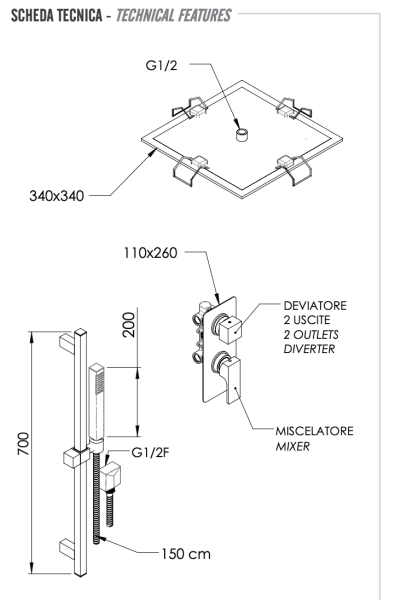 SCHEDA TECNICA - TECHNICAL FEATURES

G1/2

340x340

110x260

DEVIATORE
2 USCITE
2 OUTLETS
DIVERTER

200

700

MISCELATORE
MIXER

G1/2F

150 cm