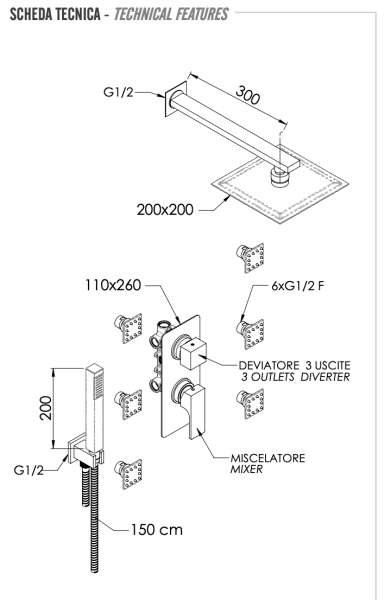 SCHEDA TECNICA - TECHNICAL FEATURES

G1/2

300

200x200

110x260

6xG1/2 F

DEVIATORE 3 USCITE
3 OUTLETS DIVERTER

200

MISCELATORE
MIXER

G1/2

150 cm